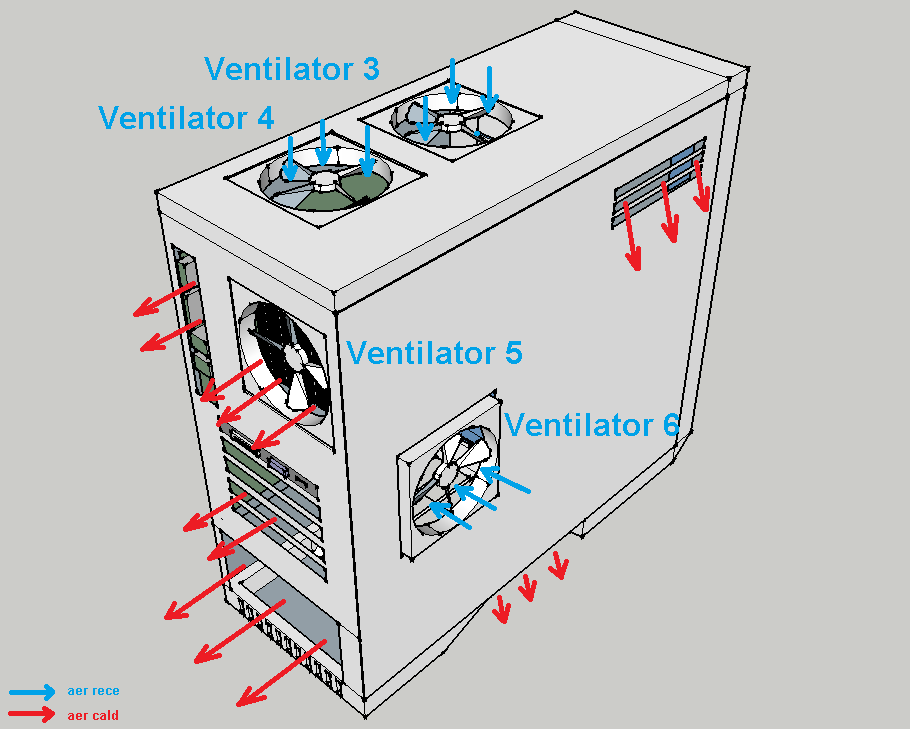 Ventilator 3
Ventilator 4
Ventilator 5
Ventilator 6
aer rece
aer cald