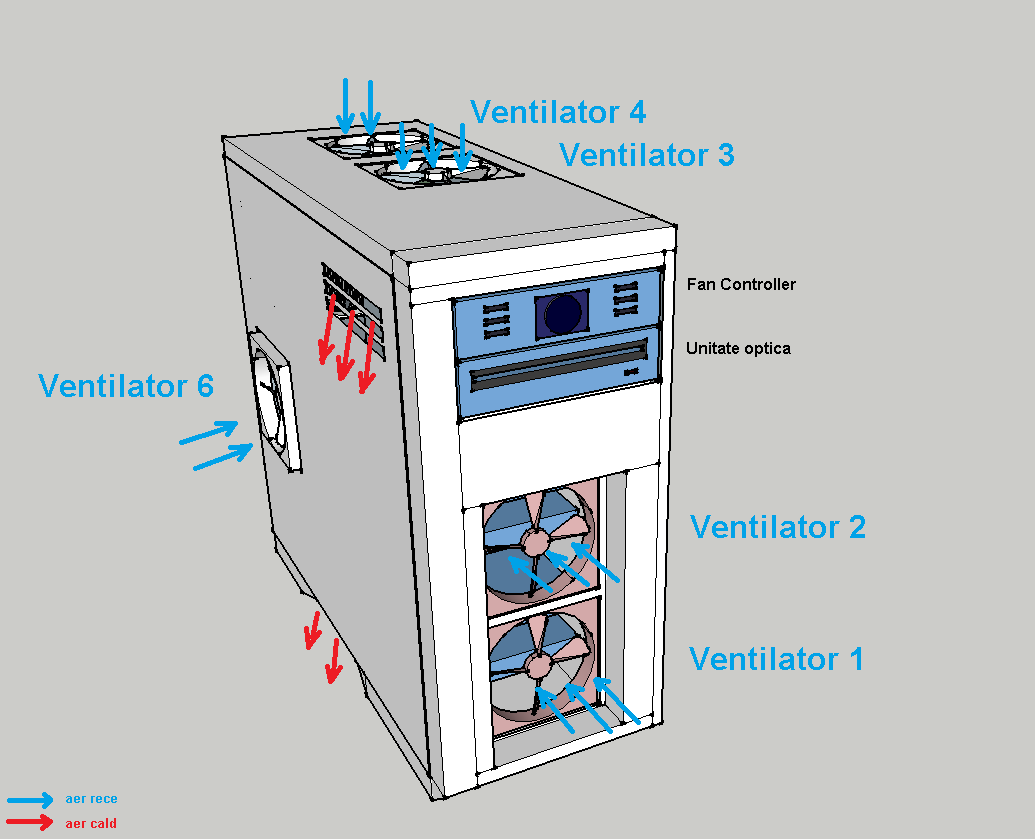 Ventilator 4
Ventilator 3
Fan Controller
Unitate optica
Ventilator 6
Ventilator 2
Ventilator 1
aer rece
aer cald